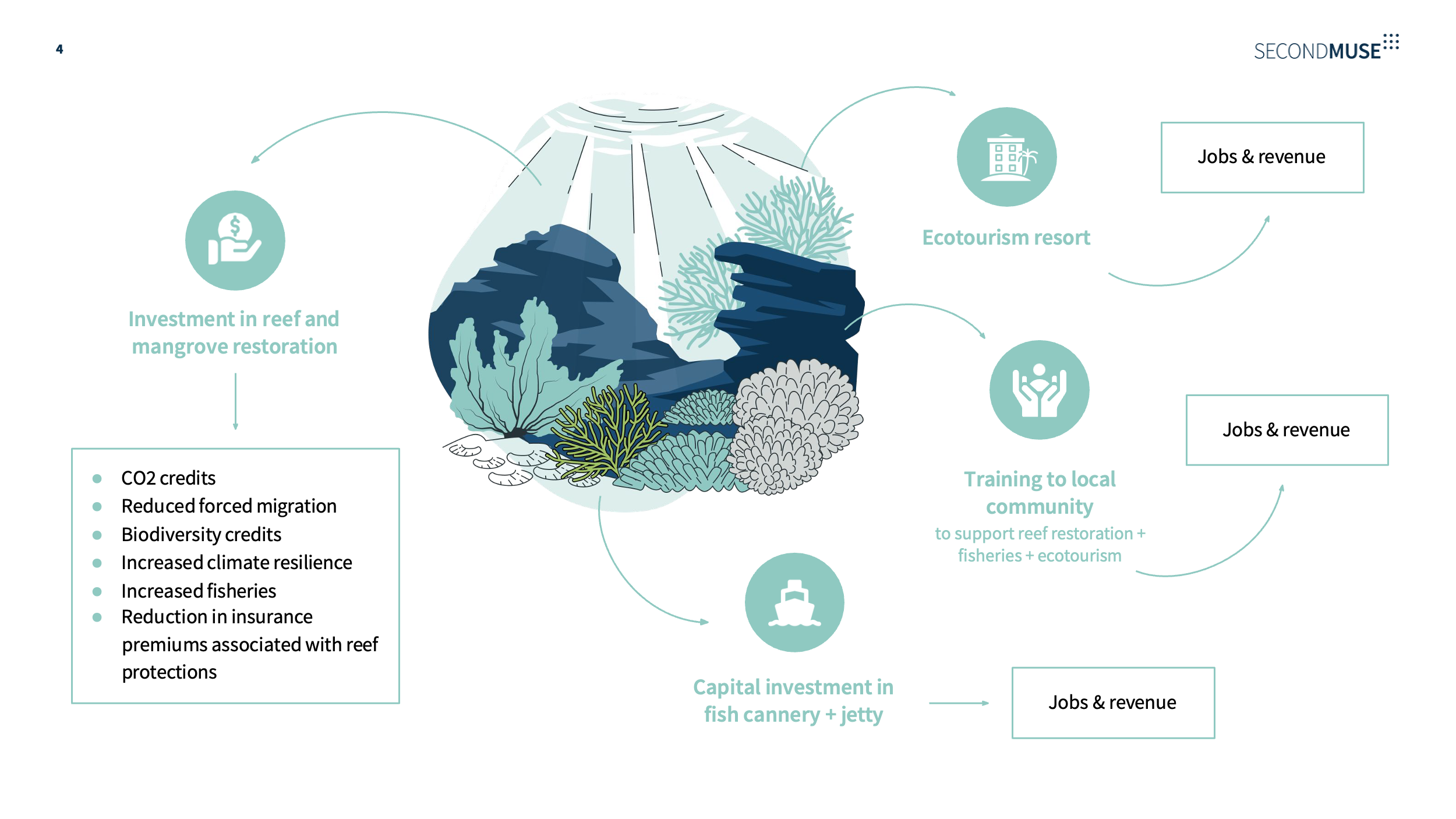 4

SECONDMUSE

Investment in reef and mangrove restoration

- CO2 credits
- Reduced forced migration
- Biodiversity credits
- Increased climate resilience
- Increased fisheries
- Reduction in insurance premiums associated with reef protections

Ecotourism resort

Jobs & revenue

Training to local community
to support reef restoration + fisheries + ecotourism

Jobs & revenue

Capital investment in fish cannery + jetty

Jobs & revenue